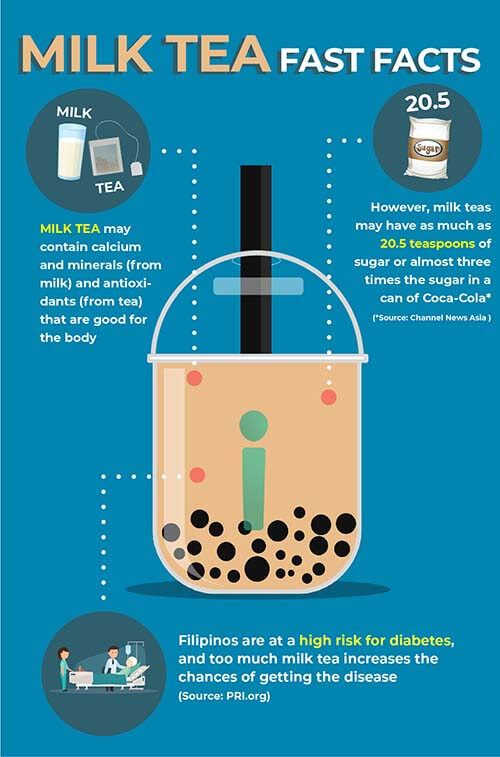 MILK TEA FAST FACTS

MILK

TEA

MILK TEA may contain calcium and minerals (from milk) and antioxidants (from tea) that are good for the body

20.5

Sugar

However, milk teas may have as much as 20.5 teaspoons of sugar or almost three times the sugar in a can of Coca-Cola*

(*Source: Channel News Asia )

i

Filipinos are at a high risk for diabetes, and too much milk tea increases the chances of getting the disease

(Source: PRI.org)