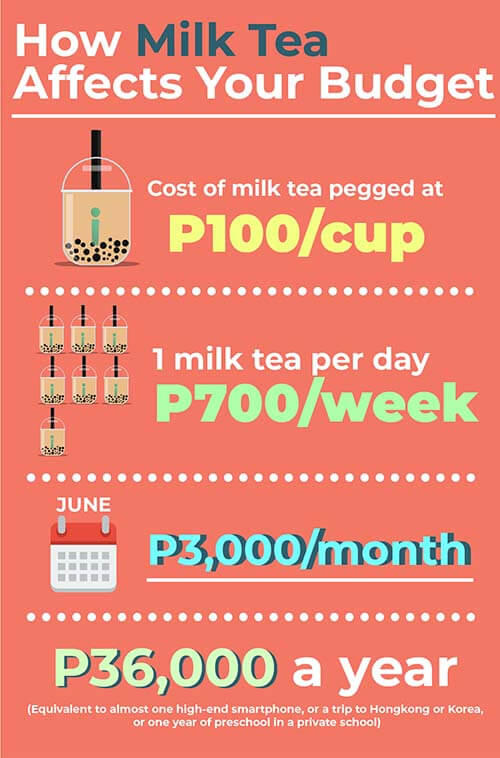 How Milk Tea Affects Your Budget

Cost of milk tea pegged at
P100/cup

1 milk tea per day
P700/week

JUNE
P3,000/month

P36,000 a year
(Equivalent to almost one high-end smartphone, or a trip to Hongkong or Korea, or one year of preschool in a private school)