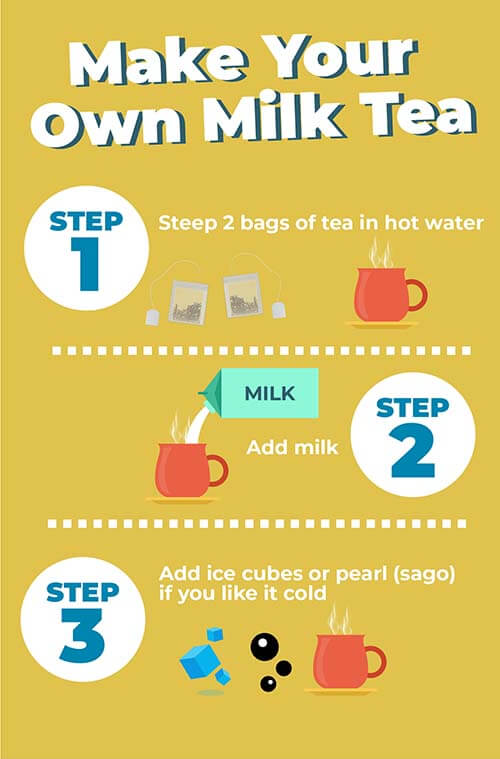 Make Your Own Milk Tea

STEP 1

Steep 2 bags of tea in hot water

MILK

Add milk

STEP 2

STEP 3

Add ice cubes or pearl (sago) if you like it cold